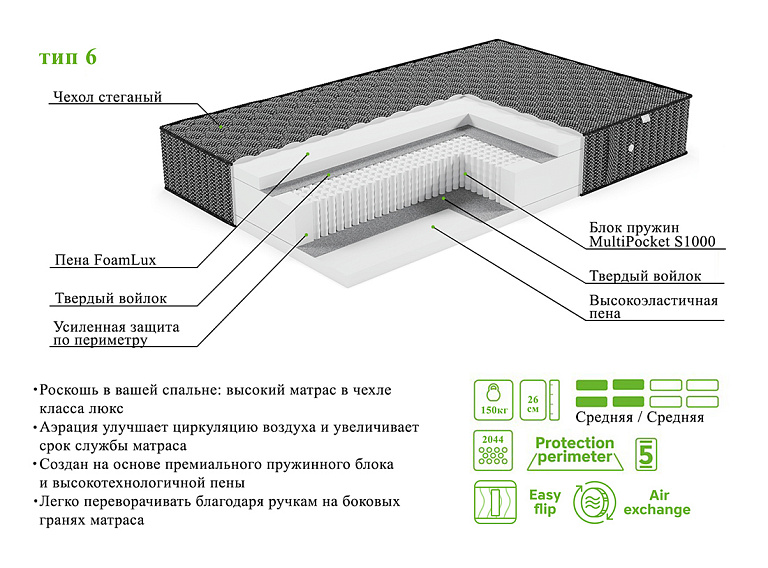 тип 6

Чехол стеганый

Пена FoamLux

Твердый войлок

Усиленная защита по периметру

Блок пружин MultiPocket S1000

Твердый войлок

Высокоэластичная пена

•Роскошь в вашей спальне: высокий матрас в чехле класса люкс
•Аэрация улучшает циркуляцию воздуха и увеличивает срок службы матраса
•Создан на основе премиального пружинного блока и высокотехнологичной пены
•Легко переворачивать благодаря ручкам на боковых гранях матраса

150кг

26 см

Средняя / Средняя

2044

Protection perimeter

5

Easy flip

Air exchange